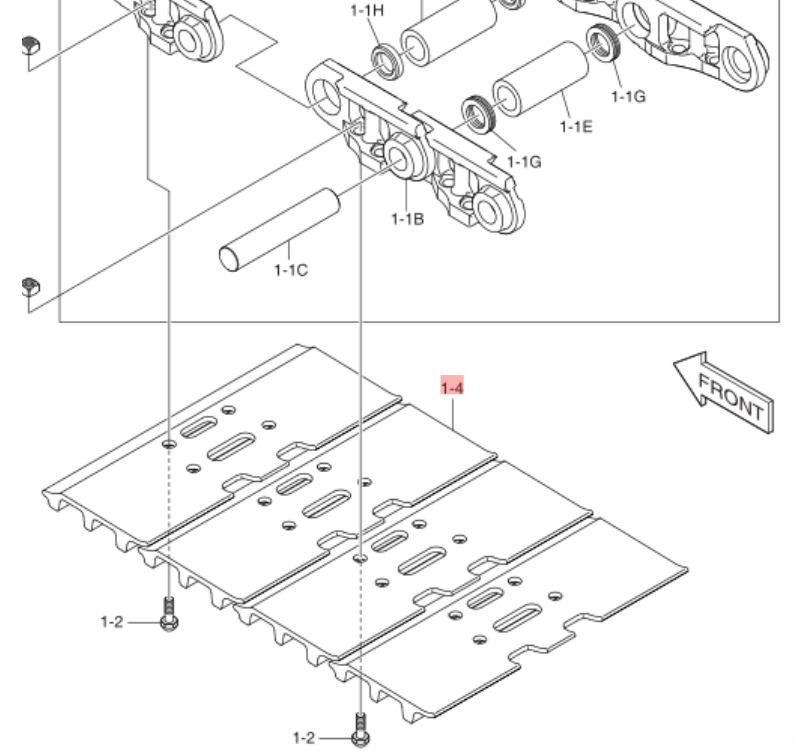 1-1H
1-1G
1-1E
1-1G
1-1B
1-1C
1-4
FRONT
1-2
1-2