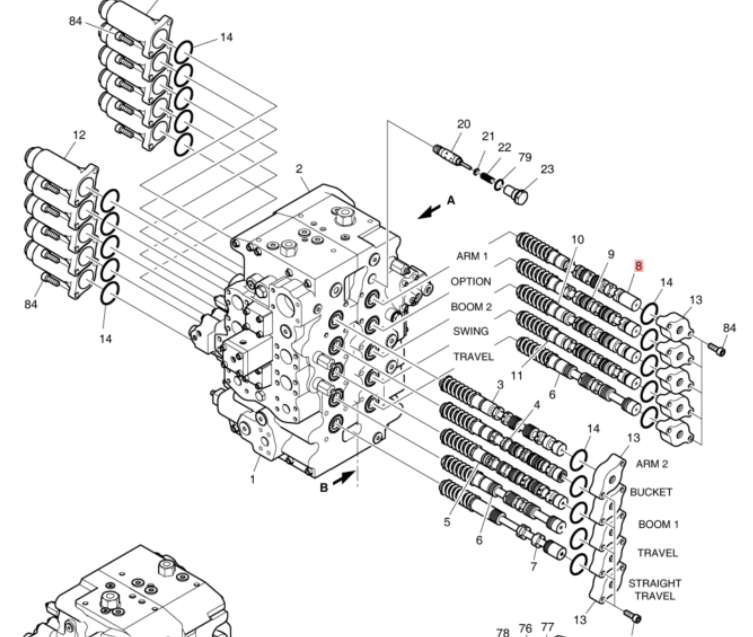 84
14
12
84
14
2
20
21
22
79
23
A
ARM 1
OPTION
BOOM 2
SWING
TRAVEL
10
9
8
14
13
84
11
6
3
4
14
13
ARM 2
BUCKET
BOOM 1
TRAVEL
STRAIGHT TRAVEL
1
B
5
6
7
13
78
76
77