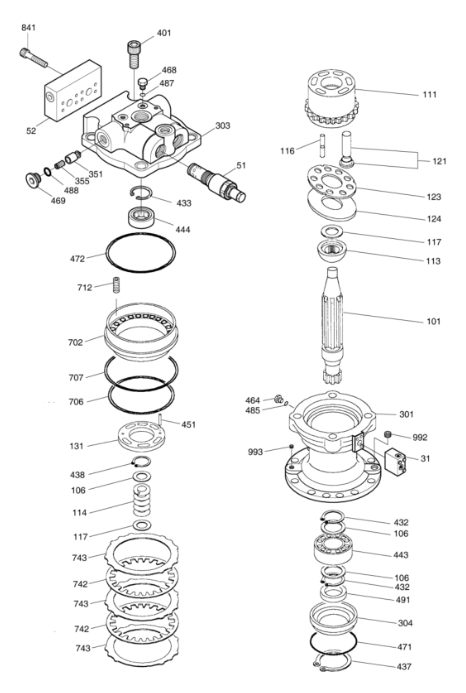 841
401
468
487
52
303
51
351
355
488
469
433
444
472
712
702
707
706
451
131
438
106
114
117
743
742
743
742
743
111
116
121
123
124
117
113
101
464
485
301
992
993
31
432
106
443
106
432
491
304
471
437