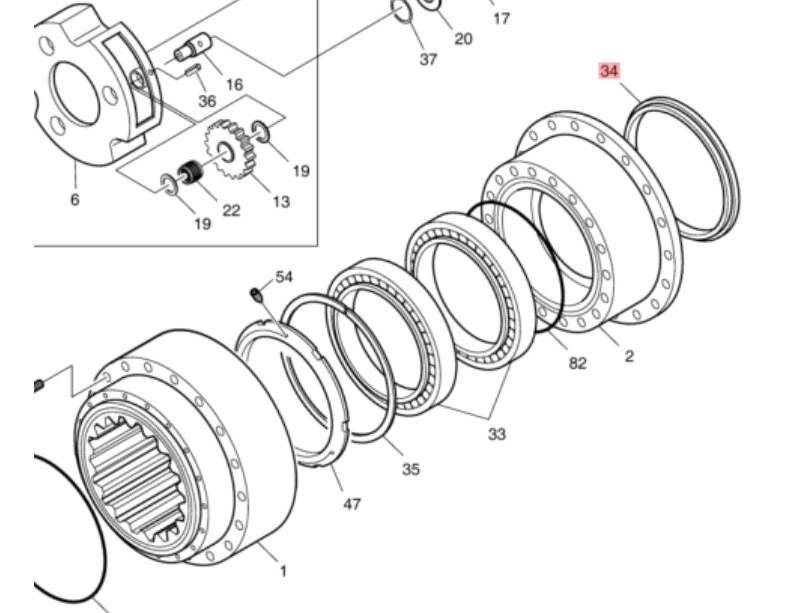 17
20
37
34
16
36
19
6
22
13
19
54
82
2
33
35
47
1