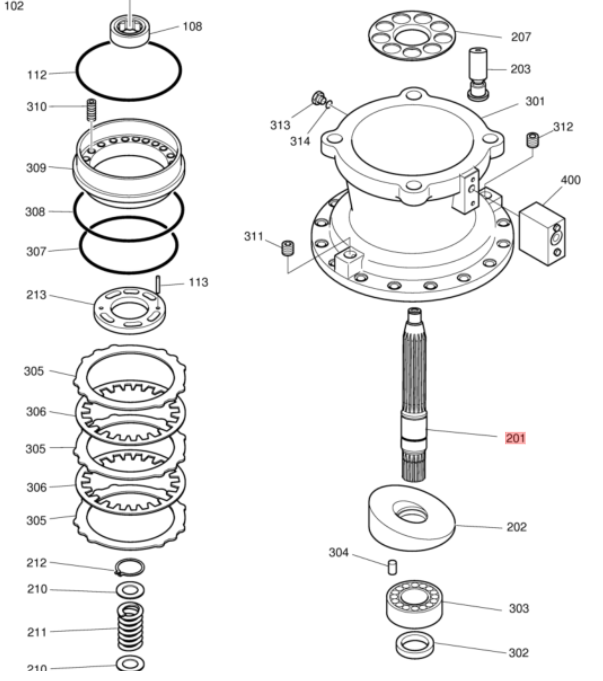 102
108
112
310
309
308
307
113
213
305
306
305
306
305
212
210
211
210
207
203
301
313
314
312
400
311
201
202
304
303
302